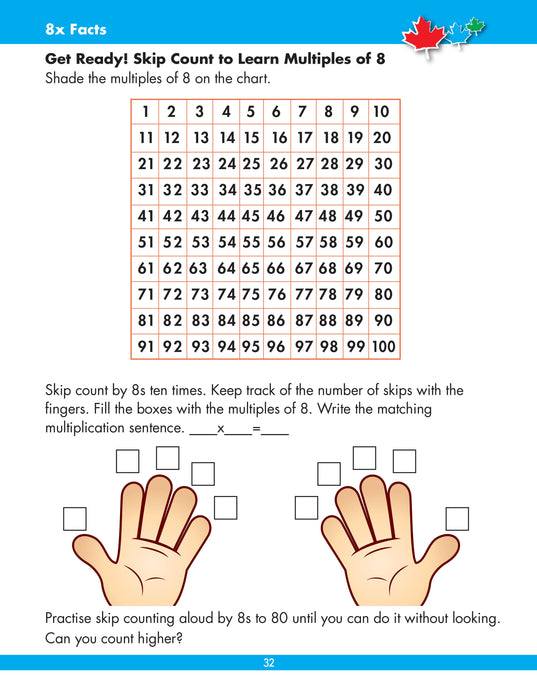 8x Facts

Get Ready! Skip Count to Learn Multiples of 8
Shade the multiples of 8 on the chart.

| 1 | 2 | 3 | 4 | 5 | 6 | 7 | 8 | 9 | 10 |
|---|---|---|---|---|---|---|---|---|---|
| 11 | 12 | 13 | 14 | 15 | 16 | 17 | 18 | 19 | 20 |
| 21 | 22 | 23 | 24 | 25 | 26 | 27 | 28 | 29 | 30 |
| 31 | 32 | 33 | 34 | 35 | 36 | 37 | 38 | 39 | 40 |
| 41 | 42 | 43 | 44 | 45 | 46 | 47 | 48 | 49 | 50 |
| 51 | 52 | 53 | 54 | 55 | 56 | 57 | 58 | 59 | 60 |
| 61 | 62 | 63 | 64 | 65 | 66 | 67 | 68 | 69 | 70 |
| 71 | 72 | 73 | 74 | 75 | 76 | 77 | 78 | 79 | 80 |
| 81 | 82 | 83 | 84 | 85 | 86 | 87 | 88 | 89 | 90 |
| 91 | 92 | 93 | 94 | 95 | 96 | 97 | 98 | 99 | 100 |

Skip count by 8s ten times. Keep track of the number of skips with the fingers. Fill the boxes with the multiples of 8. Write the matching multiplication sentence. ____x____=____

Practise skip counting aloud by 8s to 80 until you can do it without looking. Can you count higher?

32